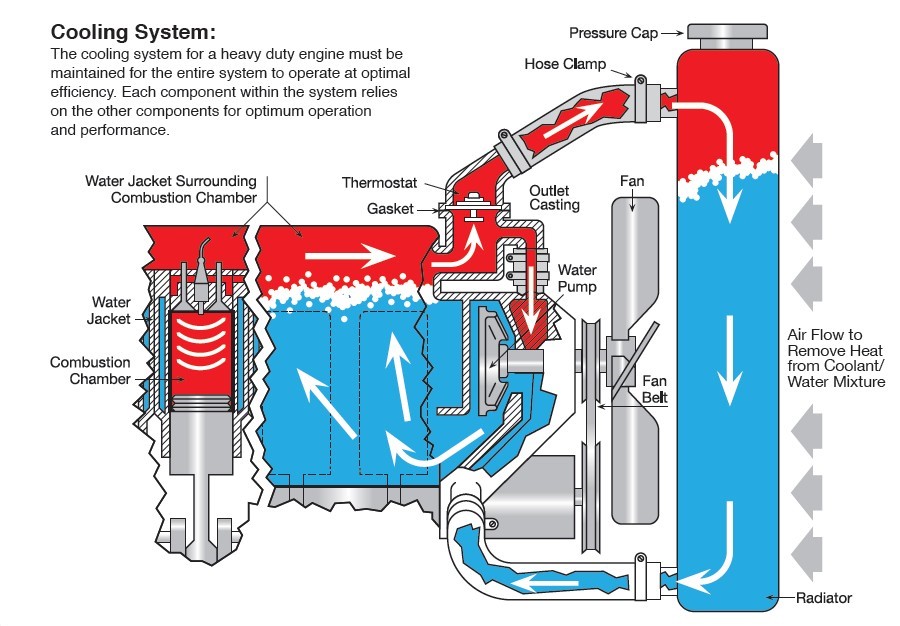 Cooling System:
The cooling system for a heavy duty engine must be maintained for the entire system to operate at optimal efficiency. Each component within the system relies on the other components for optimum operation and performance.

Pressure Cap
Hose Clamp
Water Jacket Surrounding Combustion Chamber
Thermostat
Gasket
Outlet Casting
Fan
Water Pump
Water Jacket
Combustion Chamber
Fan Belt
Air Flow to Remove Heat from Coolant/ Water Mixture
Radiator